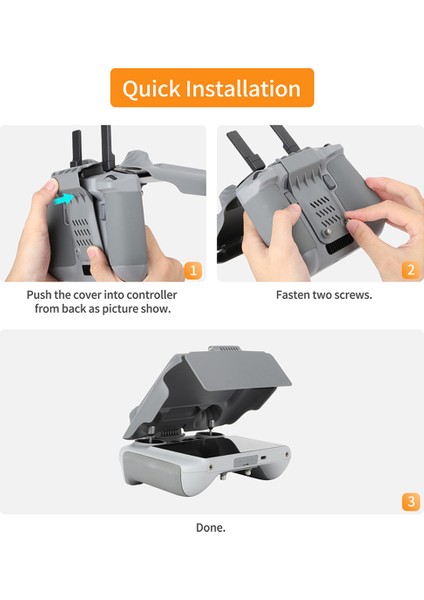 Quick Installation

1

Push the cover into controller from back as picture show.

2

Fasten two screws.

3

Done.