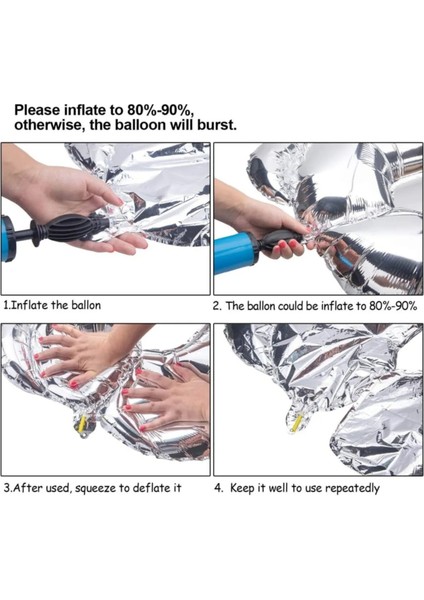 Please inflate to 80%-90%, otherwise, the balloon will burst.

1.Inflate the ballon

2. The ballon could be inflate to 80%-90%

3.After used, squeeze to deflate it

4. Keep it well to use repeatedly