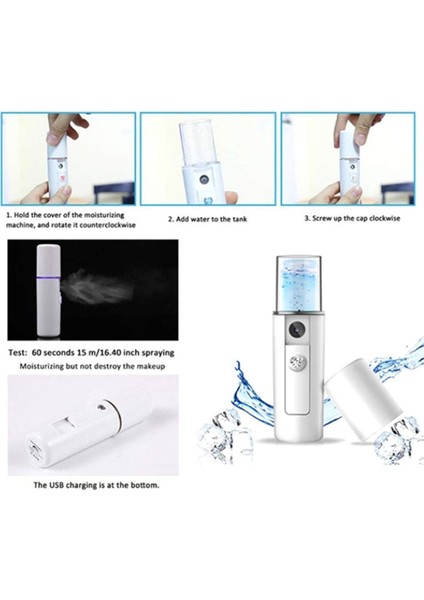 1. Hold the cover of the moisturizing machine, and rotate it counterclockwise

2. Add water to the tank

3. Screw up the cap clockwise

Test: 60 seconds 15 m/16.40 inch spraying

Moisturizing but not destroy the makeup

The USB charging is at the bottom.