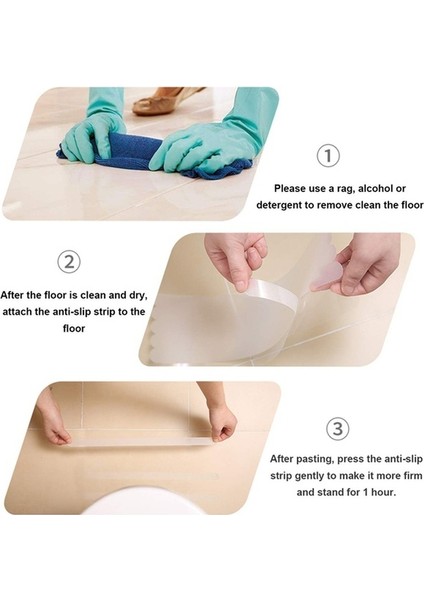 ①

Please use a rag, alcohol or detergent to remove clean the floor

②

After the floor is clean and dry, attach the anti-slip strip to the floor

③

After pasting, press the anti-slip strip gently to make it more firm and stand for 1 hour.