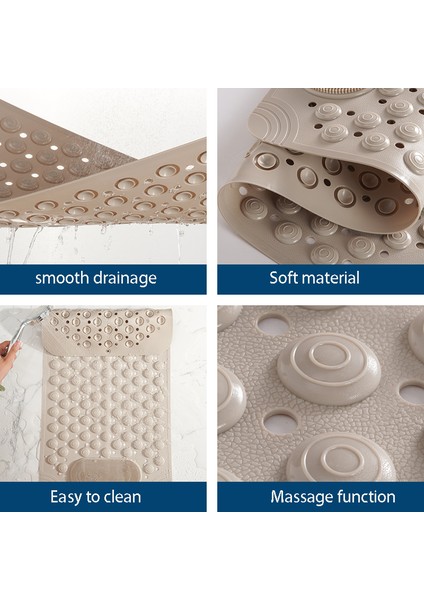 smooth drainage

Soft material

Easy to clean

Massage function