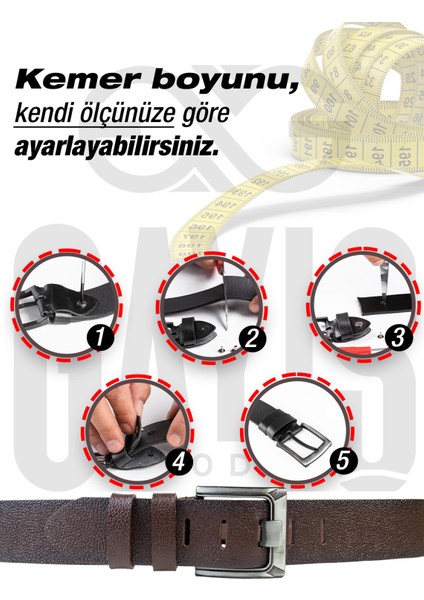 Kemer boyunu,
kendi ölçünüze göre
ayarlayabilirsiniz.

1

2

3

4

5