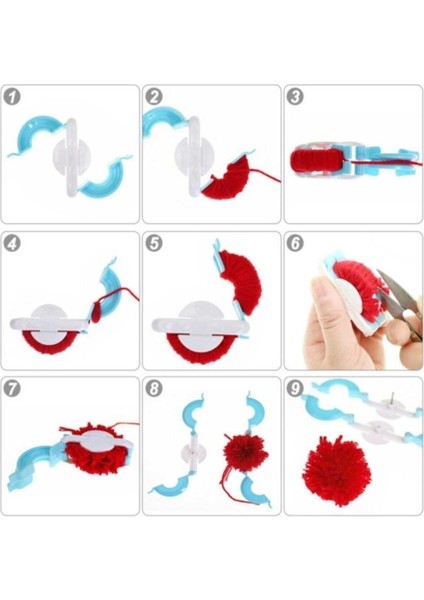 1

2

3

4

5

6

7

8

9