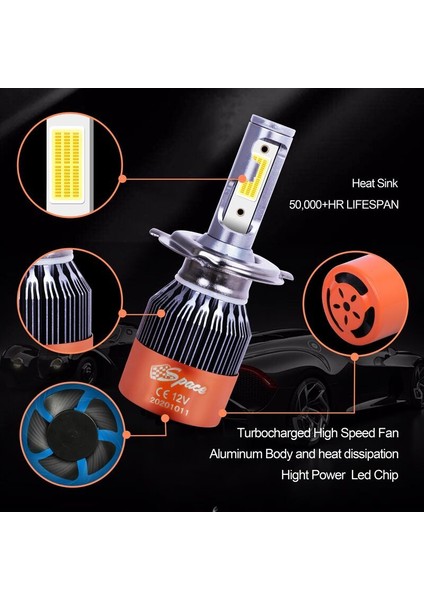 Heat Sink

50,000+HR LIFESPAN

Space
CE 12V
20201011

Turbocharged High Speed Fan

Aluminum Body and heat dissipation

Hight Power Led Chip