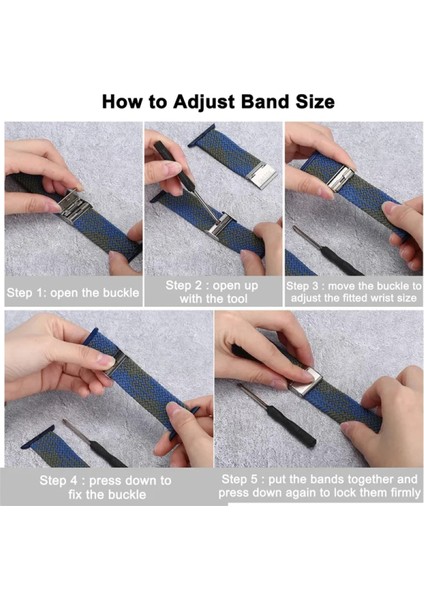 How to Adjust Band Size

Step 1: open the buckle

Step 2 : open up with the tool

Step 3 : move the buckle to adjust the fitted wrist size

Step 4 : press down to fix the buckle

Step 5 : put the bands together and press down again to lock them firmly