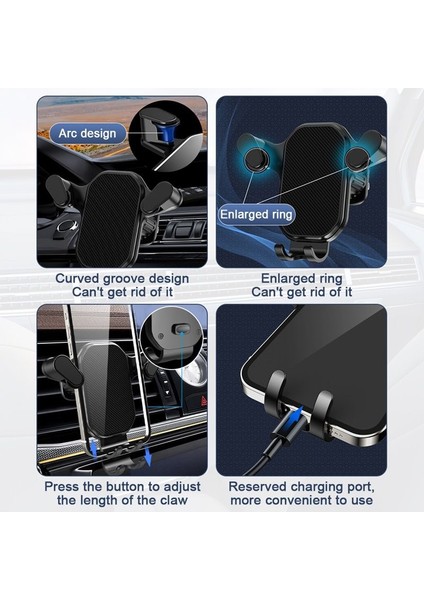 Arc design

Curved groove design
Can't get rid of it

Enlarged ring

Enlarged ring
Can't get rid of it

Press the button to adjust the length of the claw

Reserved charging port, more convenient to use