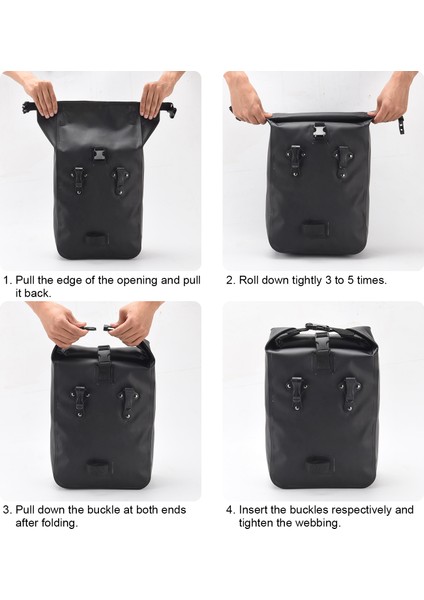 1. Pull the edge of the opening and pull it back.

2. Roll down tightly 3 to 5 times.

3. Pull down the buckle at both ends after folding.

4. Insert the buckles respectively and tighten the webbing.