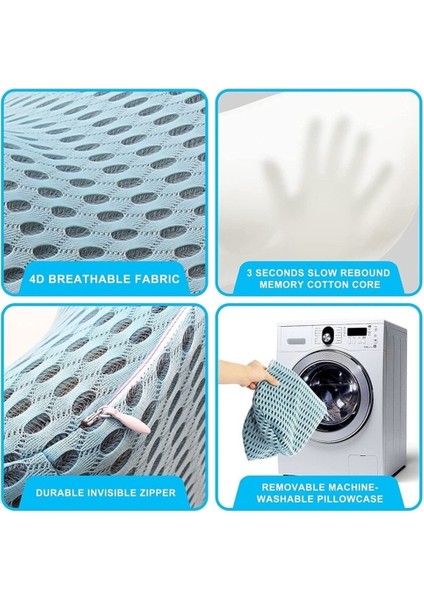 4D BREATHABLE FABRIC

3 SECONDS SLOW REBOUND MEMORY COTTON CORE

DURABLE INVISIBLE ZIPPER

REMOVABLE MACHINE-WASHABLE PILLOWCASE