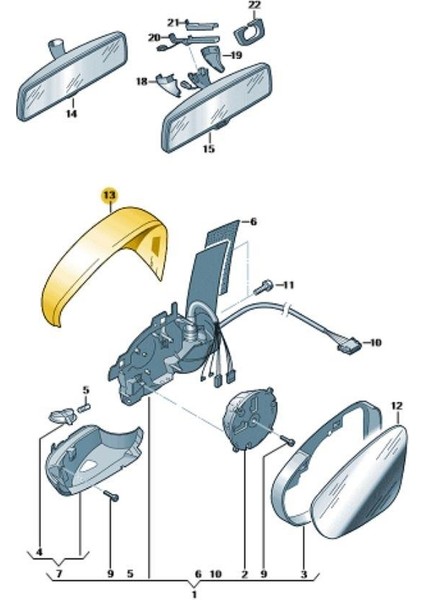 22
21
20
19
18
14
15
13
6
11
10
5
12
4
7
9
5
6
10
2
9
3
1