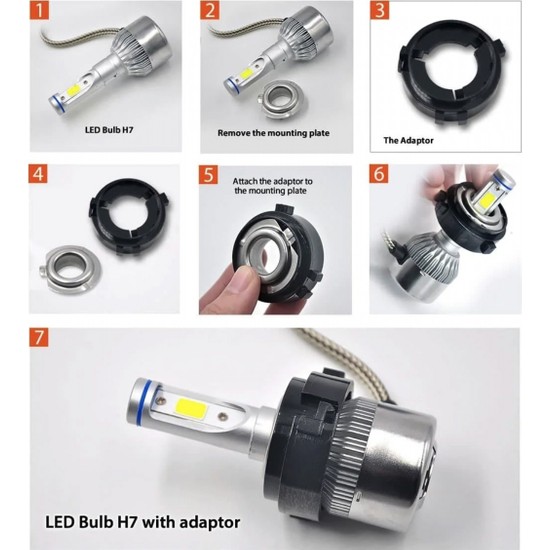 1
LED Bulb H7

2
Remove the mounting plate

3
The Adaptor

4

5
Attach the adaptor to the mounting plate

6

7
LED Bulb H7 with adaptor