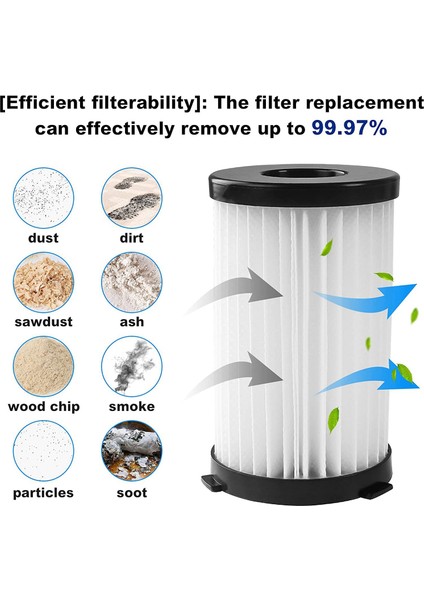 [Efficient filterability]: The filter replacement can effectively remove up to 99.97%

dust

dirt

sawdust

ash

wood chip

smoke

particles

soot