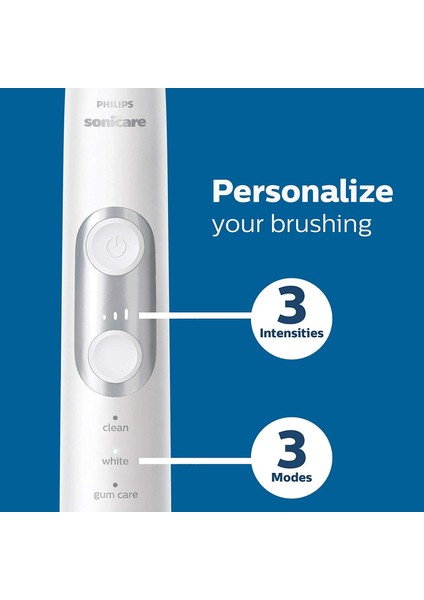 PHILIPS
sonicare

Personalize
your brushing

3
Intensities

clean
white
gum care

3
Modes