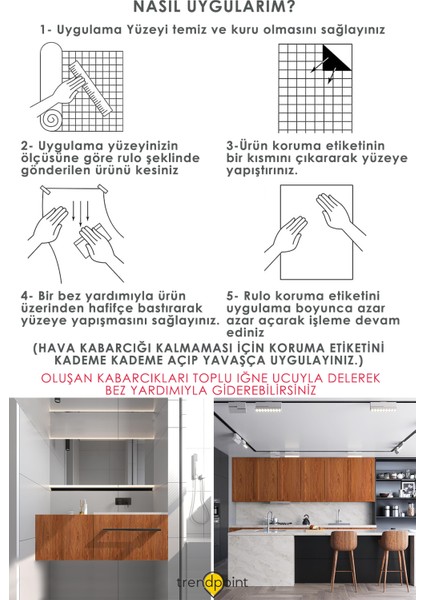 NASIL UYGULARIM?

1- Uygulama Yüzeyi temiz ve kuru olmasını sağlayınız

2- Uygulama yüzeyinizin ölçüsüne göre rulo şeklinde gönderilen ürünü kesiniz

3-Ürün koruma etiketinin bir kısmını çıkararak yüzeye yapıştırınız.

4- Bir bez yardımıyla ürün üzerinden hafifçe bastırarak yüzeye yapışmasını sağlayınız.

5- Rulo koruma etiketini uygulama boyunca azar azar açarak işleme devam ediniz

(HAVA KABARCIĞI KALMAMASI İÇİN KORUMA ETİKETİNİ KADEME KADEME AÇIP YAVAŞÇA UYGULAYINIZ.)

OLUŞAN KABARCIKLARI TOPLU IĞNE UCUYLA DELEREK BEZ YARDIMIYLA GİDEREBİLİRSİNİZ

trendpoint