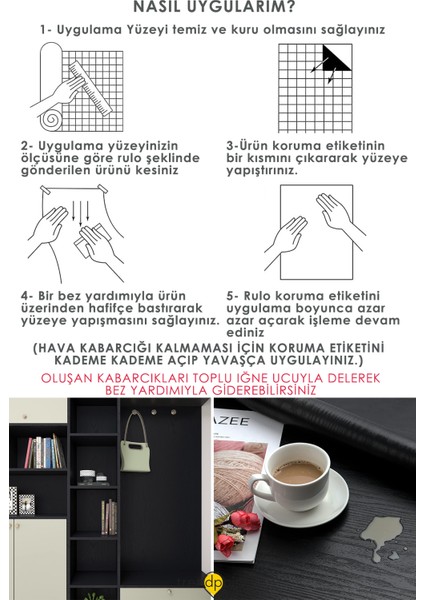 NASIL UYGULARIM?

1- Uygulama Yüzeyi temiz ve kuru olmasını sağlayınız

2- Uygulama yüzeyinizin ölçüsüne göre rulo şeklinde gönderilen ürünü kesiniz

3-Ürün koruma etiketinin bir kısmını çıkararak yüzeye yapıştırınız.

4- Bir bez yardımıyla ürün üzerinden hafifçe bastırarak yüzeye yapışmasını sağlayınız.

5- Rulo koruma etiketini uygulama boyunca azar azar açarak işleme devam ediniz

(HAVA KABARCIĞI KALMAMASI İÇİN KORUMA ETİKETİNİ KADEME KADEME AÇIP YAVAŞÇA UYGULAYINIZ.)

OLUŞAN KABARCIKLARI TOPLU IĞNE UCUYLA DELEREK BEZ YARDIMIYLA GİDEREBİLİRSİNİZ

AZEE

dp