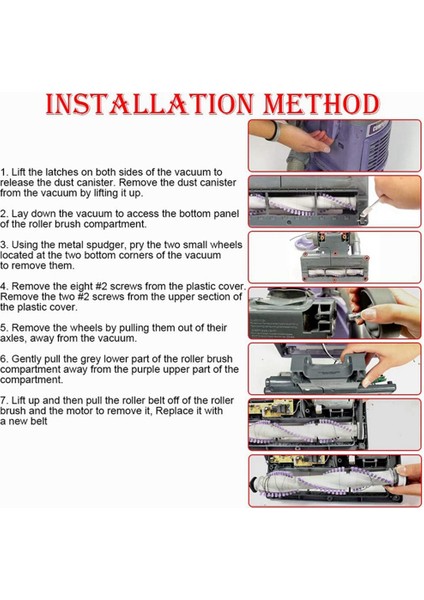 INSTALLATION METHOD

1. Lift the latches on both sides of the vacuum to release the dust canister. Remove the dust canister from the vacuum by lifting it up.

2. Lay down the vacuum to access the bottom panel of the roller brush compartment.

3. Using the metal spudger, pry the two small wheels located at the two bottom corners of the vacuum to remove them.

4. Remove the eight #2 screws from the plastic cover. Remove the two #2 screws from the upper section of the plastic cover.

5. Remove the wheels by pulling them out of their axles, away from the vacuum.

6. Gently pull the grey lower part of the roller brush compartment away from the purple upper part of the compartment.

7. Lift up and then pull the roller belt off of the roller brush and the motor to remove it, Replace it with a new belt