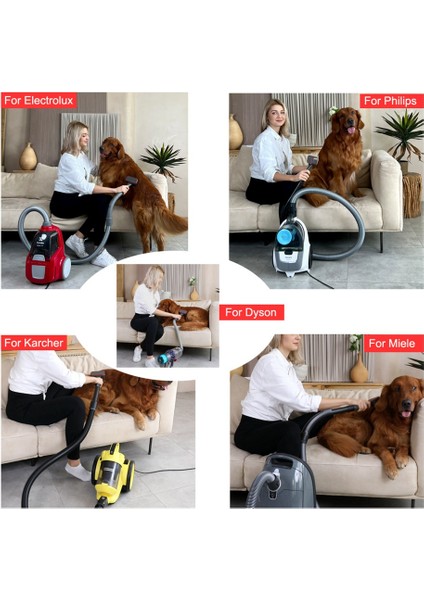 For Electrolux

For Philips

For Dyson

For Karcher

For Miele