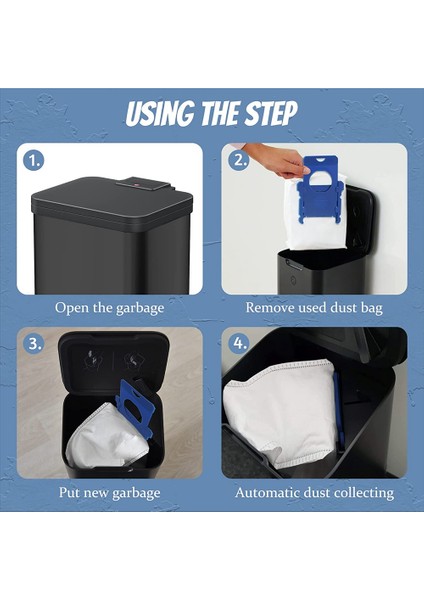 USING THE STEP

1.

Open the garbage

2.

Remove used dust bag

3.

Put new garbage

4.

Automatic dust collecting