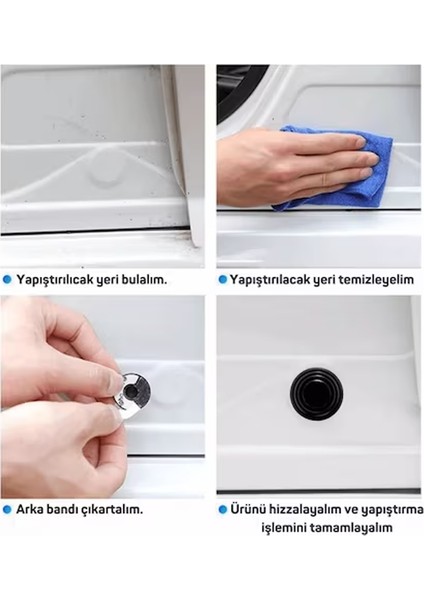 Yapıştırılıcak yeri bulalım.

Yapıştırılacak yeri temizleyelim

Arka bandı çıkartalım.

Ürünü hizzalayalım ve yapıştırma işlemini tamamlayalım