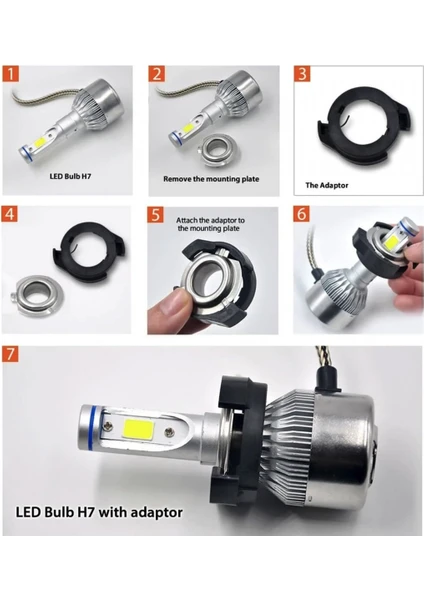 1

LED Bulb H7

2

Remove the mounting plate

3

The Adaptor

4

5

Attach the adaptor to the mounting plate

6

7

LED Bulb H7 with adaptor