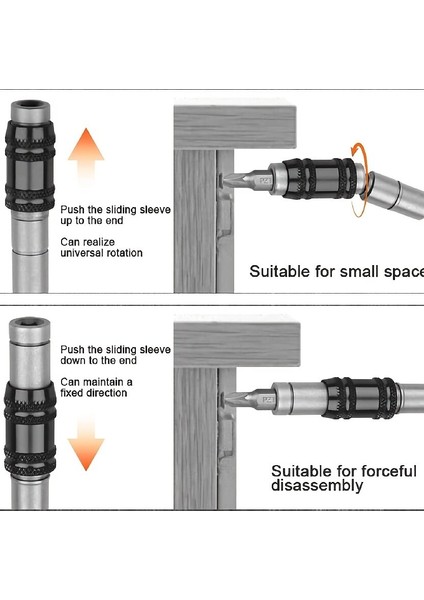 Push the sliding sleeve up to the end

Can realize universal rotation

PZ1

Suitable for small space

Push the sliding sleeve down to the end

Can maintain a fixed direction

PZ1

Suitable for forceful disassembly