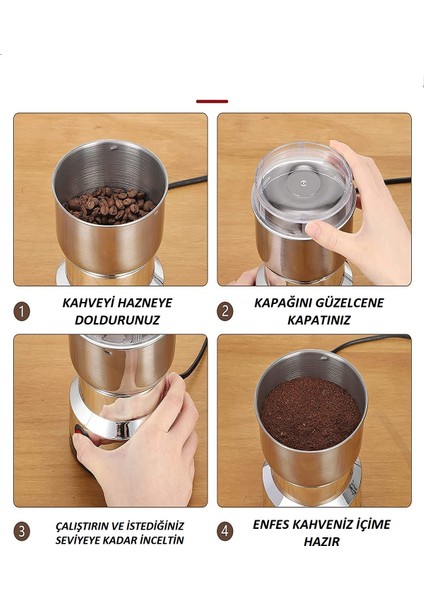 1 KAHVEYİ HAZNEYE DOLDURUNUZ

2 KAPAĞINI GÜZELCENE KAPATINIZ

3 ÇALIŞTIRIN VE İSTEDİĞİNİZ SEVİYEYE KADAR İNCELTİN

4 ENFES KAHVENİZ İÇİME HAZIR