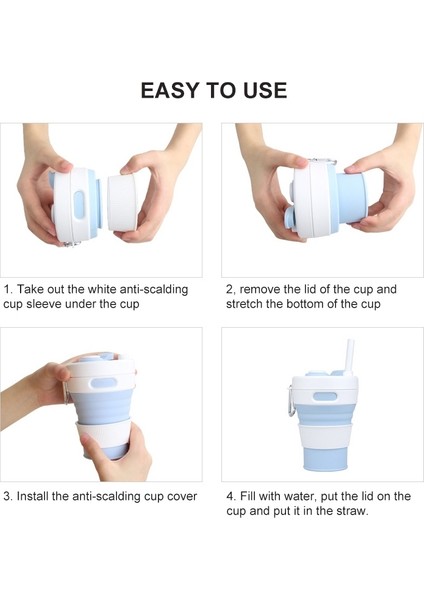 EASY TO USE

1. Take out the white anti-scalding cup sleeve under the cup

2, remove the lid of the cup and stretch the bottom of the cup

3. Install the anti-scalding cup cover

4. Fill with water, put the lid on the cup and put it in the straw.