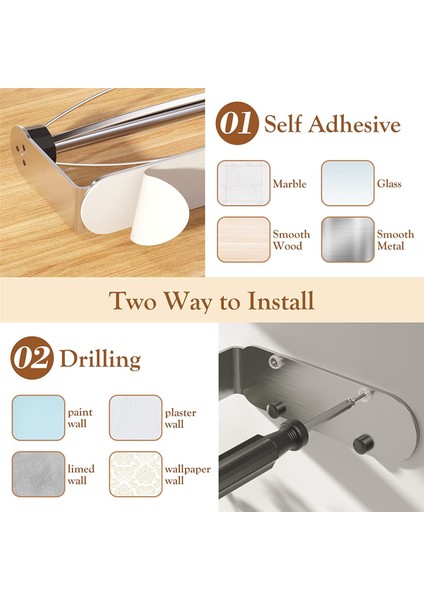 01 Self Adhesive

Marble

Glass

Smooth Wood

Smooth Metal

Two Way to Install

02 Drilling

paint wall

plaster wall

limed wall

wallpaper wall