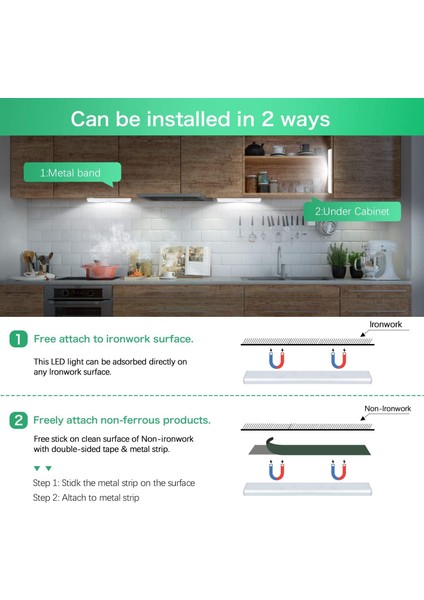 Can be installed in 2 ways

1:Metal band

2:Under Cabinet

1 Free attach to ironwork surface.

This LED light can be adsorbed directly on any Ironwork surface.

Ironwork

2 Freely attach non-ferrous products.

Free stick on clean surface of Non-ironwork with double-sided tape & metal strip.

Step 1: Stidk the metal strip on the surface
Step 2: Altach to metal strip

Non-Ironwork