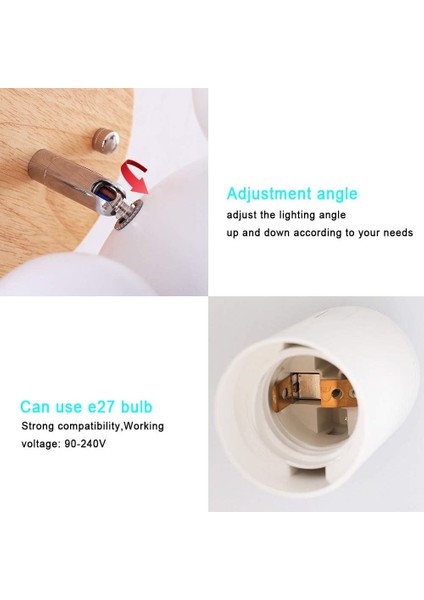 Adjustment angle
adjust the lighting angle
up and down according to your needs

Can use e27 bulb
Strong compatibility,Working voltage: 90-240V