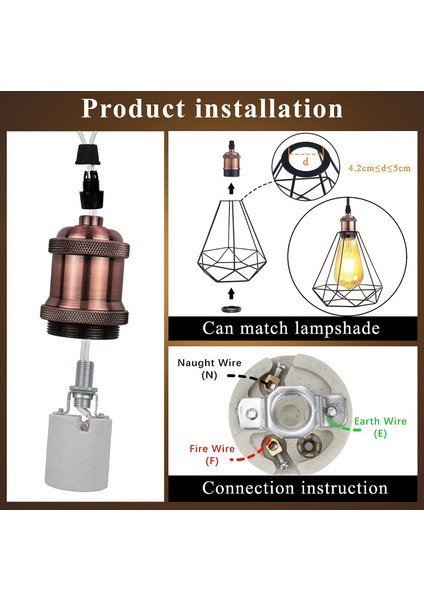 Product installation

d

4.2cm≤d≤5cm

Can match lampshade

Naught Wire
(N)

Earth Wire
(E)

Fire Wire
(F)

Connection instruction