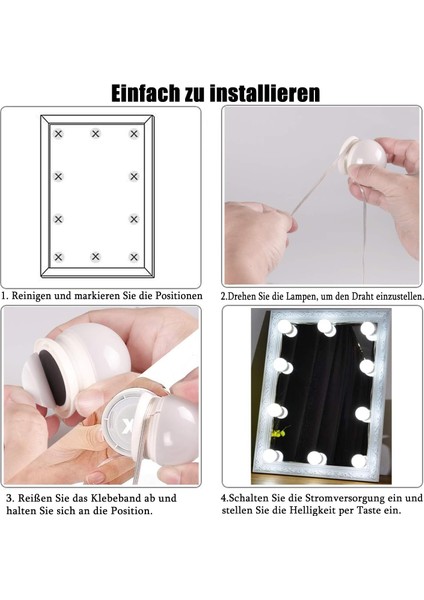 Einfach zu installieren

1. Reinigen und markieren Sie die Positionen

2.Drehen Sie die Lampen, um den Draht einzustellen.

3. Reißen Sie das Klebeband ab und halten Sie sich an die Position.

4.Schalten Sie die Stromversorgung ein und stellen Sie die Helligkeit per Taste ein.