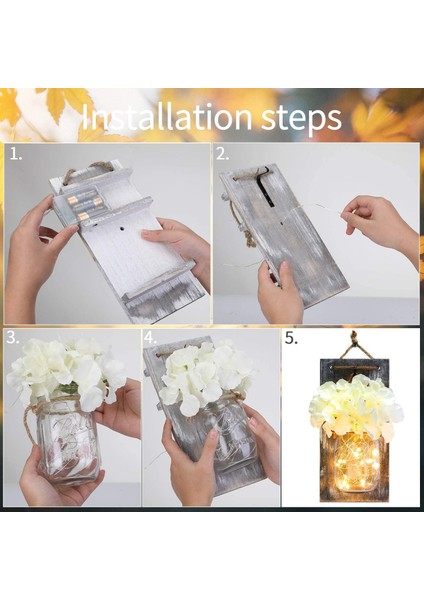 Installation steps

1.

2.

3.

4.

5.