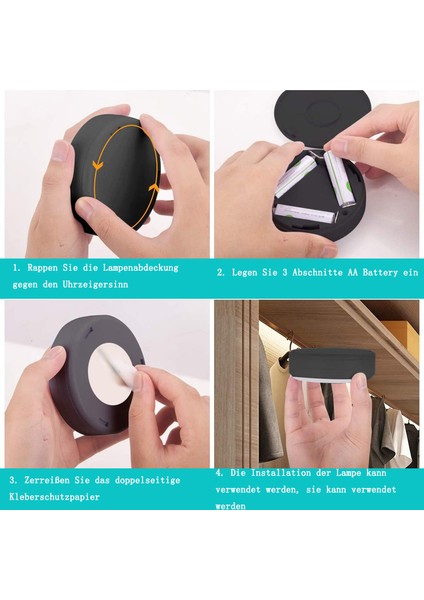 1. Rappen Sie die Lampenabdeckung gegen den Uhrzeigersinn

2. Legen Sie 3 Abschnitte AA Battery ein

3. Zerreißen Sie das doppelseitige Kleberschutzpapier

4. Die Installation der Lampe kann verwendet werden, sie kann verwendet werden