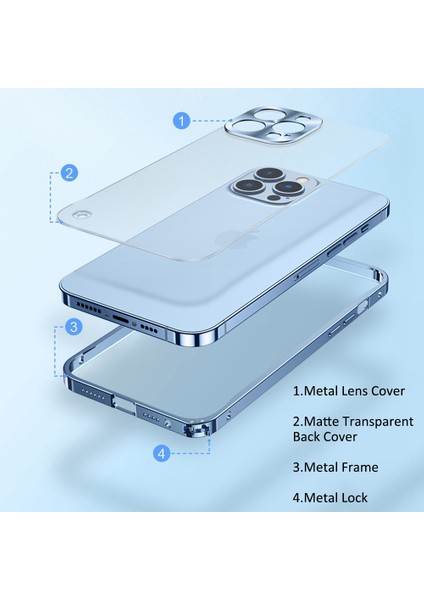 1

2

3

4

1.Metal Lens Cover

2.Matte Transparent Back Cover

3.Metal Frame

4.Metal Lock