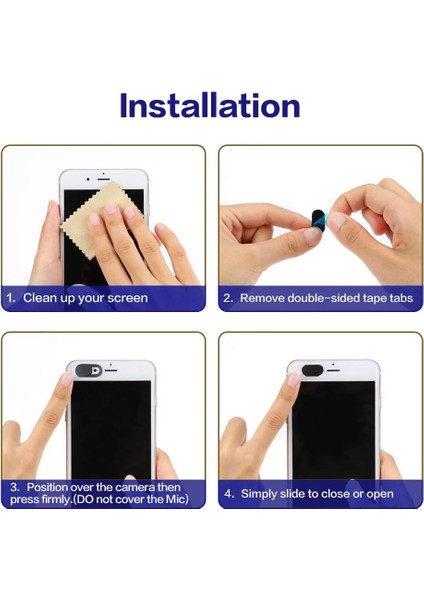 Installation

1. Clean up your screen

2. Remove double-sided tape tabs

3. Position over the camera then press firmly.(DO not cover the Mic)

4. Simply slide to close or open