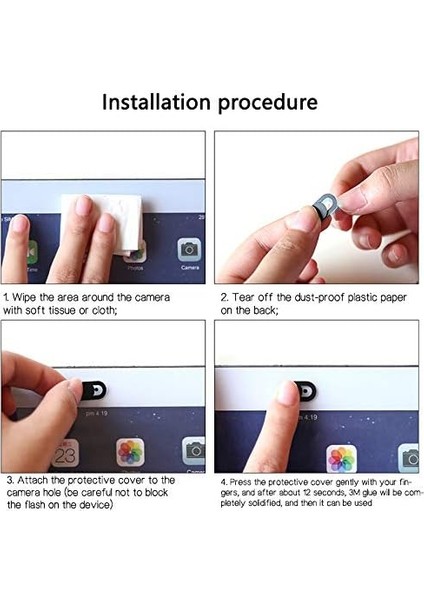 Installation procedure

Photos Camera

1. Wipe the area around the camera with soft tissue or cloth;

2. Tear off the dust-proof plastic paper on the back;

pm 4:19

23

3. Attach the protective cover to the camera hole (be careful not to block the flash on the device)

4:19

4. Press the protective cover gently with your fingers, and after about 12 seconds, 3M glue will be completely solidified, and then it can be used