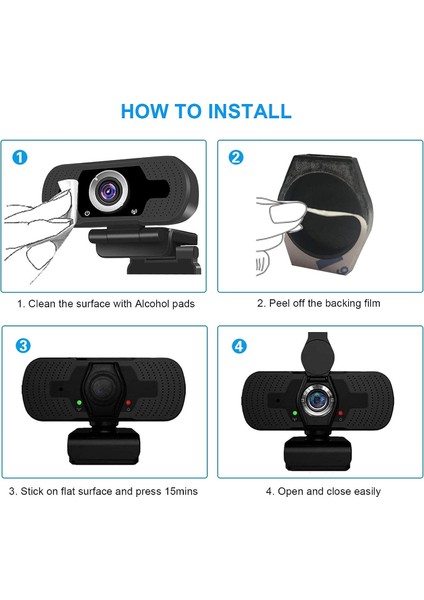 HOW TO INSTALL

1

1. Clean the surface with Alcohol pads

2

2. Peel off the backing film

3

3. Stick on flat surface and press 15mins

4

4. Open and close easily