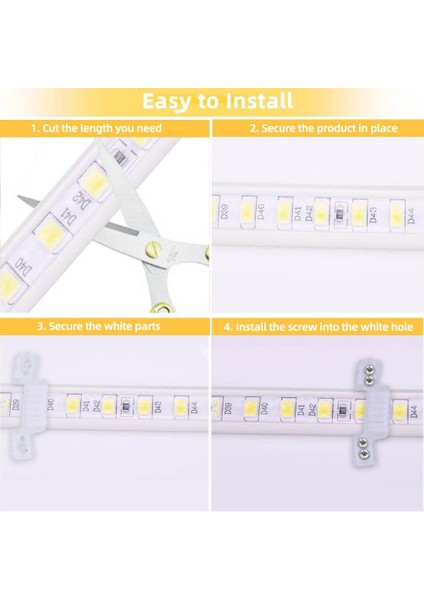 Easy to Install

1. Cut the length you need

D42
D41
D40

2. Secure the product in place

D39 D40 D41 D42 D43 D44

3. Secure the white parts

D39 D40 D41 D42 D43 D44

4. Install the screw into the white hole

D39 D40 D41 D42 D44