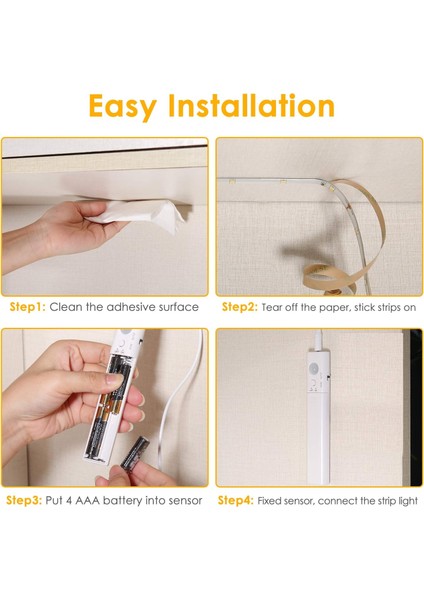 Easy Installation

Step1: Clean the adhesive surface

Step2: Tear off the paper, stick strips on

Step3: Put 4 AAA battery into sensor

Step4: Fixed sensor, connect the strip light