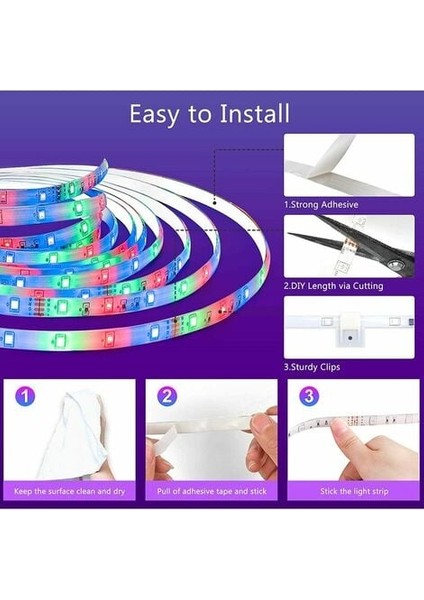 Easy to Install

1.Strong Adhesive

2.DIY Length via Cutting

3.Sturdy Clips

1
Keep the surface clean and dry

2
Pull of adhesive tape and stick

3
Stick the light strip