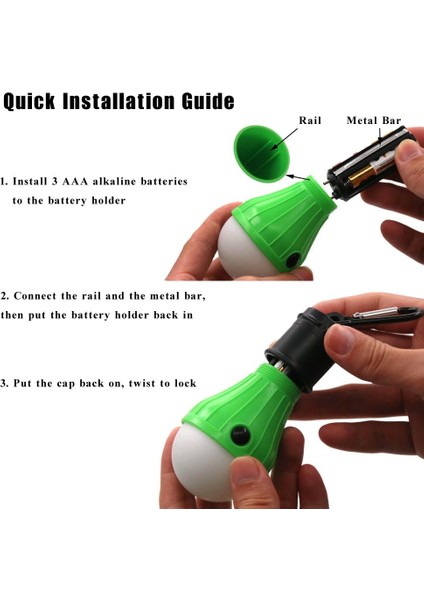 Quick Installation Guide

Rail

Metal Bar

1. Install 3 AAA alkaline batteries to the battery holder

2. Connect the rail and the metal bar, then put the battery holder back in

3. Put the cap back on, twist to lock