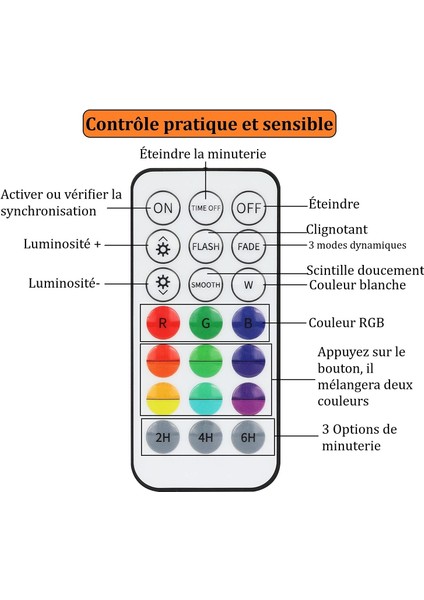 Contrôle pratique et sensible

Éteindre la minuterie

Activer ou vérifier la synchronisation

ON

TIME OFF

OFF

Éteindre

Clignotant

Luminosité +

FLASH

FADE

3 modes dynamiques

Scintille doucement

Luminosité-

SMOOTH

W

Couleur blanche

R

G

B

Couleur RGB

Appuyez sur le bouton, il mélangera deux couleurs

2H

4H

6H

3 Options de minuterie