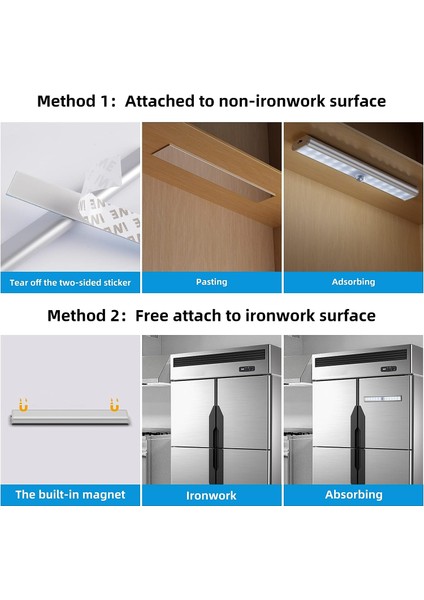 Method 1: Attached to non-ironwork surface

Tear off the two-sided sticker

Pasting

Adsorbing

Method 2: Free attach to ironwork surface

The built-in magnet

Ironwork

Absorbing