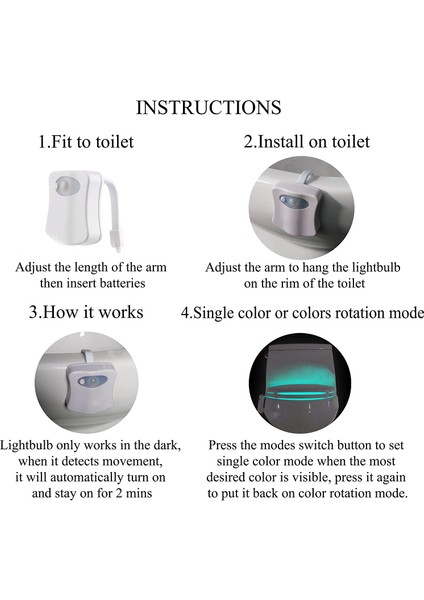 INSTRUCTIONS

1.Fit to toilet

Adjust the length of the arm then insert batteries

2.Install on toilet

Adjust the arm to hang the lightbulb on the rim of the toilet

3.How it works

Lightbulb only works in the dark, when it detects movement, it will automatically turn on and stay on for 2 mins

4.Single color or colors rotation mode

Press the modes switch button to set single color mode when the most desired color is visible, press it again to put it back on color rotation mode.