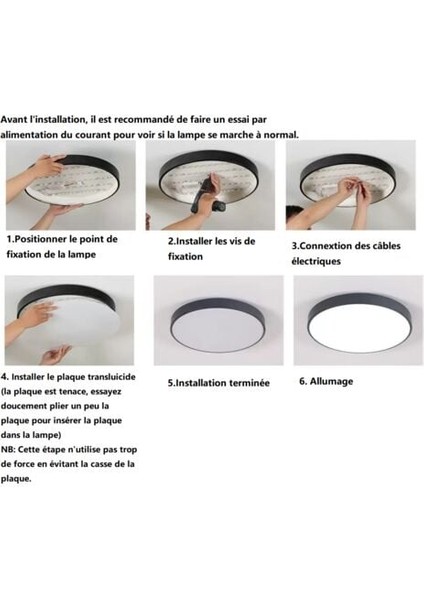 Avant l'installation, il est recommandé de faire un essai par alimentation du courant pour voir si la lampe se marche à normal.

1.Positionner le point de fixation de la lampe

2.Installer les vis de fixation

3.Connextion des câbles électriques

4. Installer le plaque transluicide (la plaque est tenace, essayez doucement plier un peu la plaque pour insérer la plaque dans la lampe)
NB: Cette étape n'utilise pas trop de force en évitant la casse de la plaque.

5.Installation terminée

6. Allumage