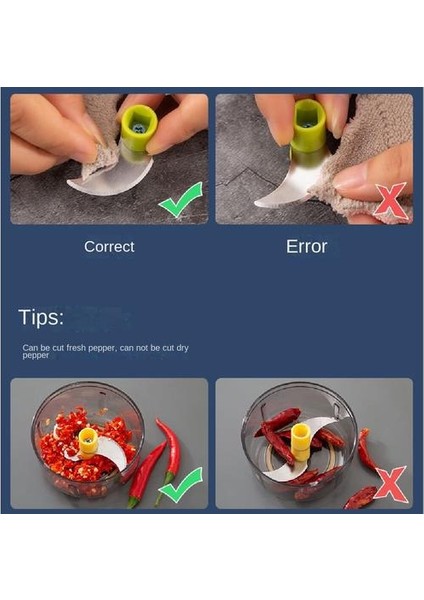 Correct

Error

Tips:

Can be cut fresh pepper, can not be cut dry pepper