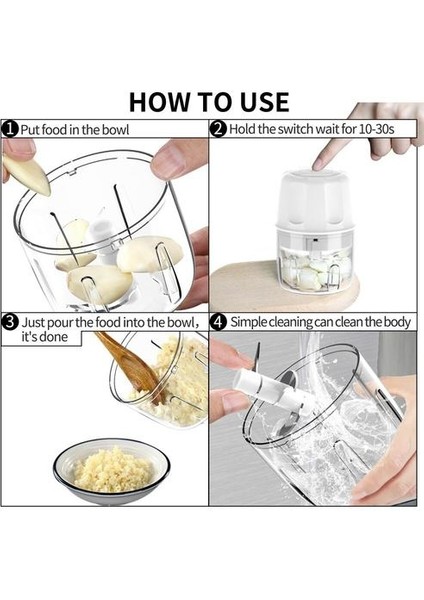 HOW TO USE

1 Put food in the bowl

2 Hold the switch wait for 10-30s

3 Just pour the food into the bowl, it's done

4 Simple cleaning can clean the body