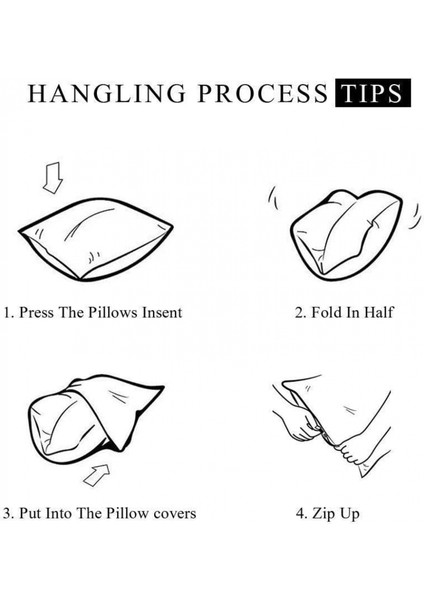 HANGLING PROCESS TIPS

1. Press The Pillows Insent

2. Fold In Half

3. Put Into The Pillow covers

4. Zip Up