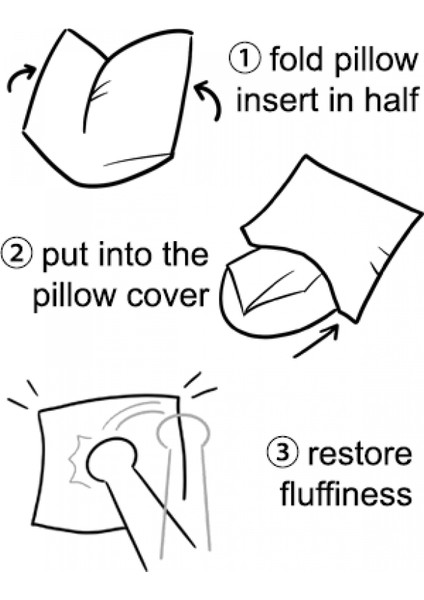 ① fold pillow insert in half

② put into the pillow cover

③ restore fluffiness