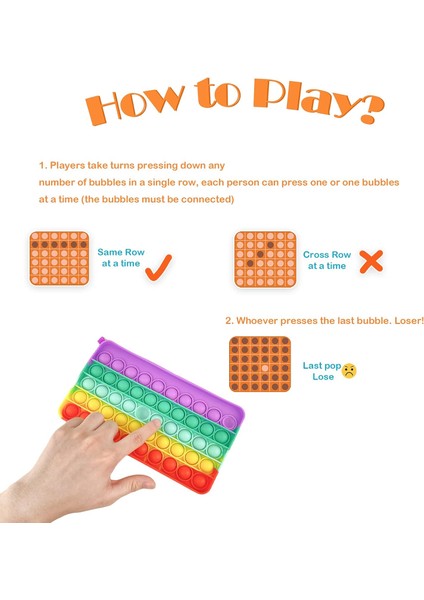 How to Play?

1. Players take turns pressing down any number of bubbles in a single row, each person can press one or one bubbles at a time (the bubbles must be connected)

Same Row at a time

Cross Row at a time

2. Whoever presses the last bubble. Loser!

Last pop Lose